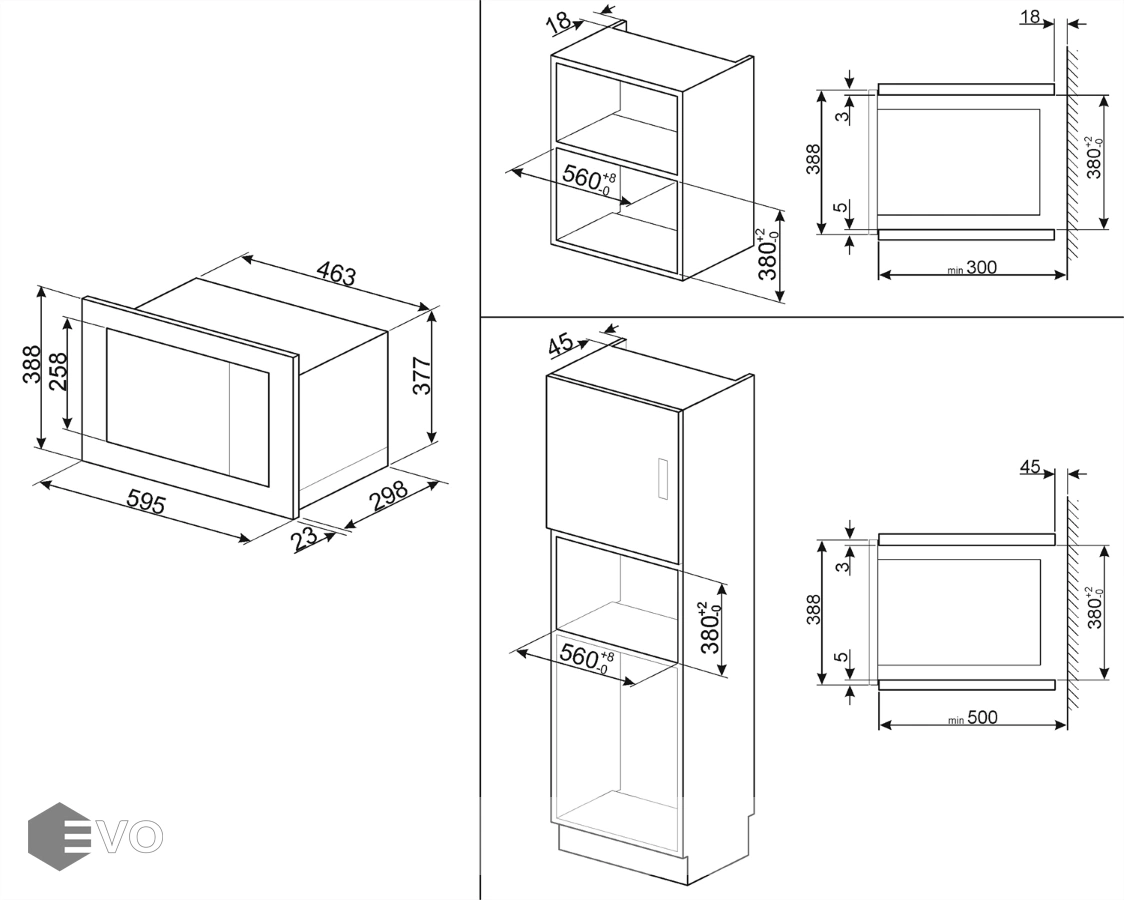 463

388

258

377

595

23

298

EVO

18

$560^{+8}_{-0}$

$380^{+2}_{-0}$

18

388

3

5

$380^{+2}_{-0}$

min 300

45

$380^{+2}_{-0}$

$560^{+8}_{-0}$

45

388

3

5

$380^{+2}_{-0}$

min 500