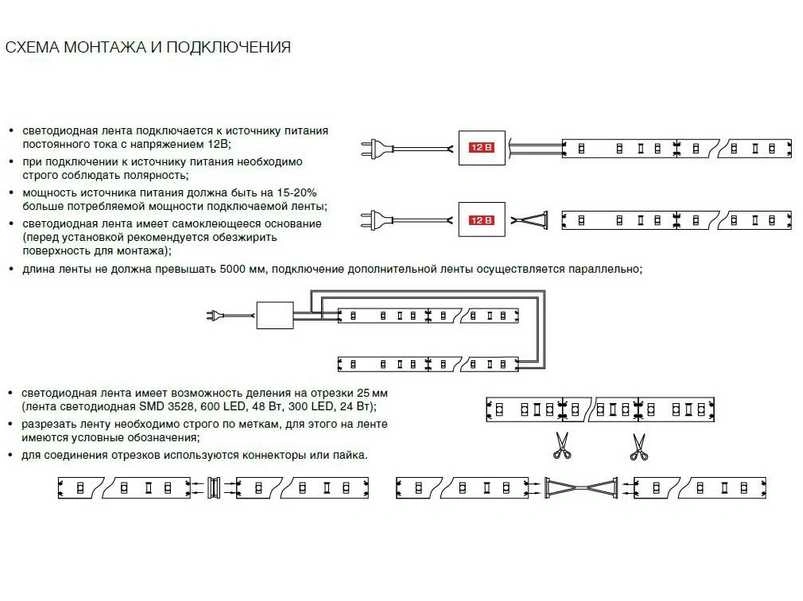 СХЕМА МОНТАЖА И ПОДКЛЮЧЕНИЯ

• светодиодная лента подключается к источнику питания постоянного тока с напряжением 12В;
• при подключении к источнику питания необходимо строго соблюдать полярность;
• мощность источника питания должна быть на 15-20% больше потребляемой мощности подключаемой ленты;
• светодиодная лента имеет самоклеющееся основание (перед установкой рекомендуется обезжирить поверхность для монтажа);
• длина ленты не должна превышать 5000 мм, подключение дополнительной ленты осуществляется параллельно;

12 В

12 В

• светодиодная лента имеет возможность деления на отрезки 25 мм (лента светодиодная SMD 3528, 600 LED, 48 Вт, 300 LED, 24 Вт);
• разрезать ленту необходимо строго по меткам, для этого на ленте имеются условные обозначения;
• для соединения отрезков используются коннекторы или пайка.