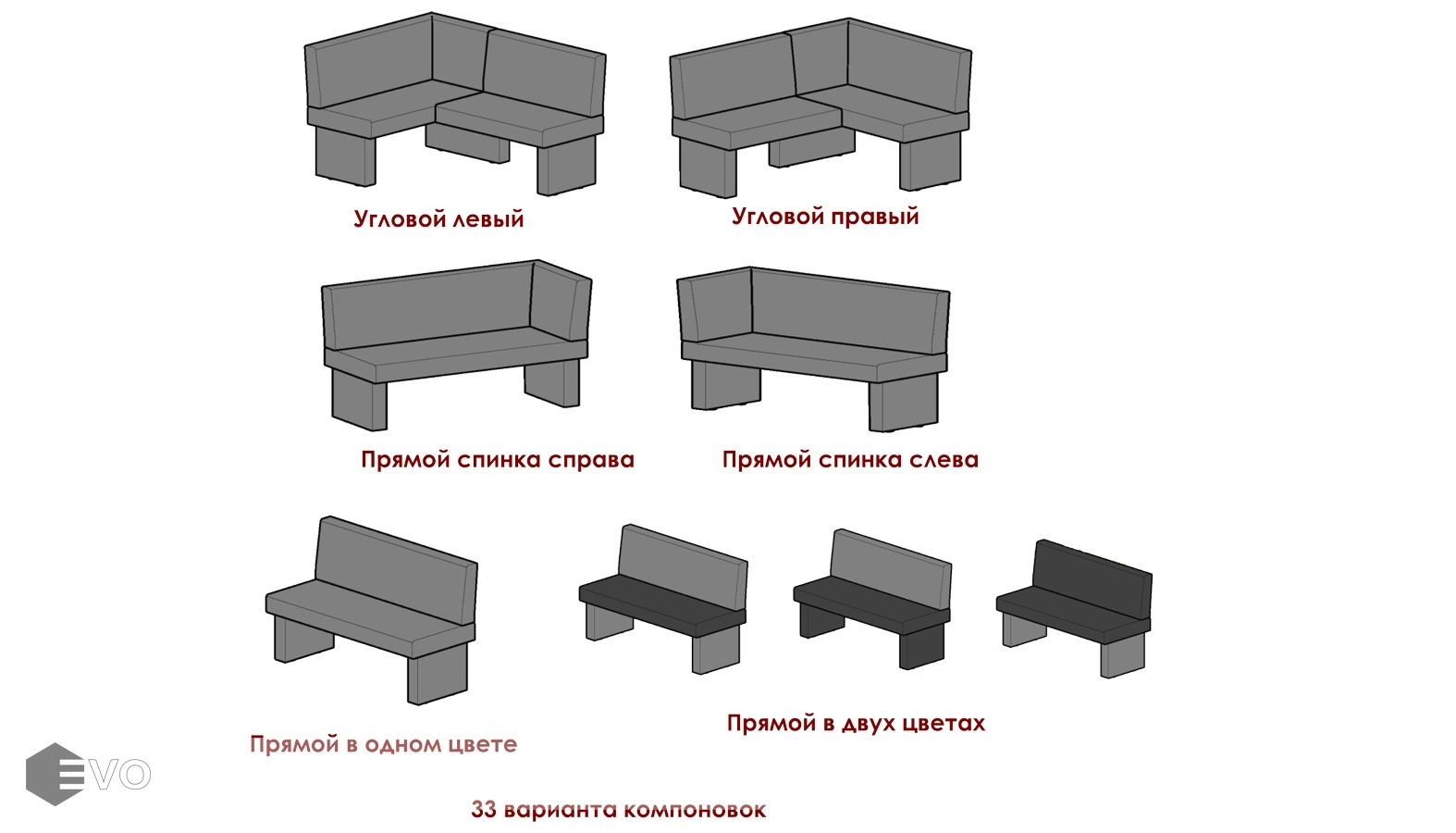 Угловой левый

Угловой правый

Прямой спинка справа

Прямой спинка слева

Прямой в одном цвете

Прямой в двух цветах

EVO

33 варианта компоновок