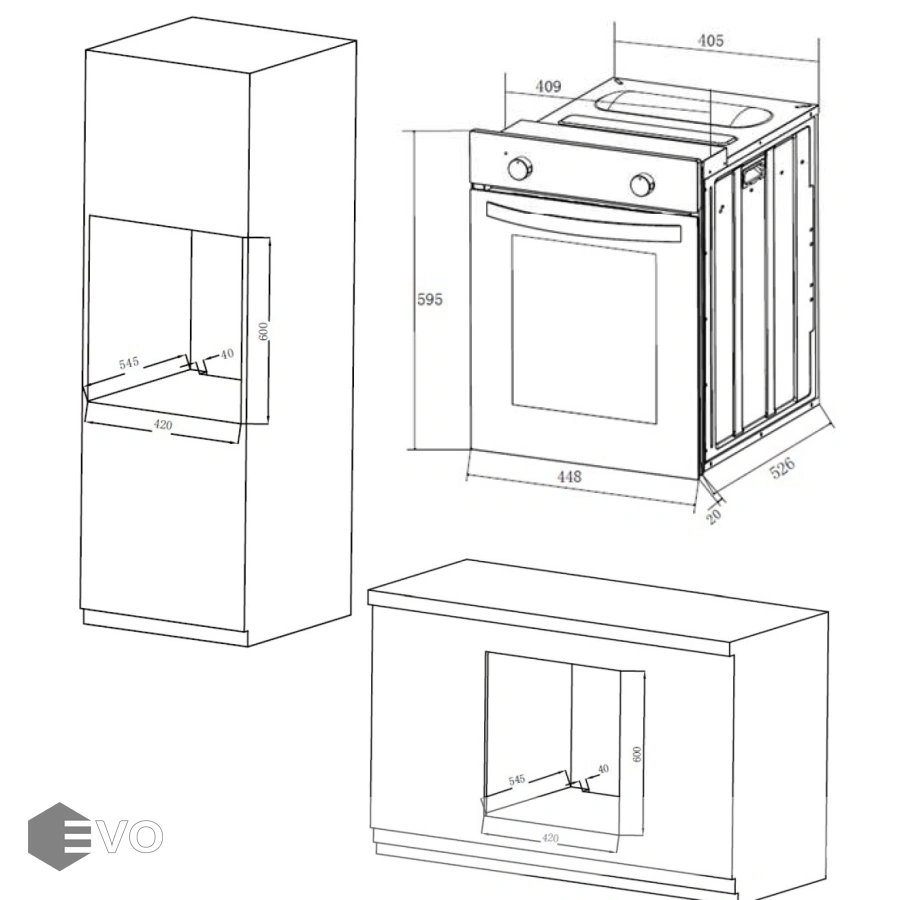 405
409
595
448
526
20
545
40
600
420
545
40
600
420
EVO