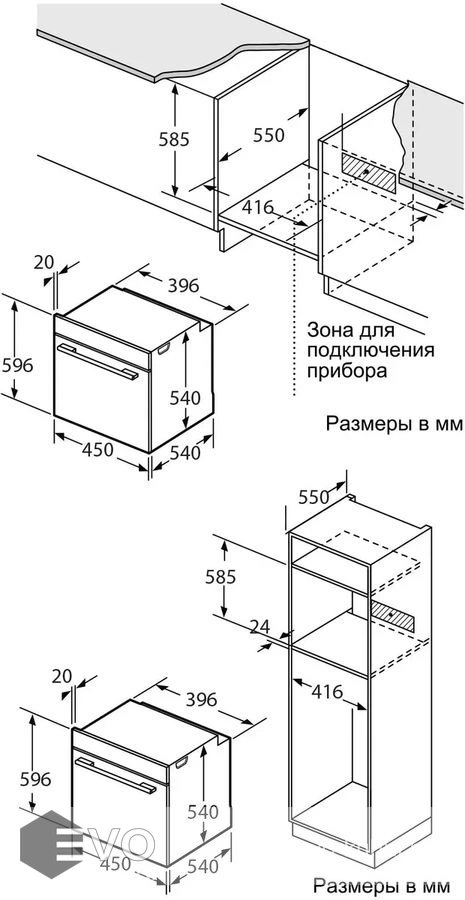 585
550
416
20
396
596
540
450
540
Зона для подключения прибора
Размеры в мм
550
585
24
416
20
396
596
540
450
540
EVO
Размеры в мм