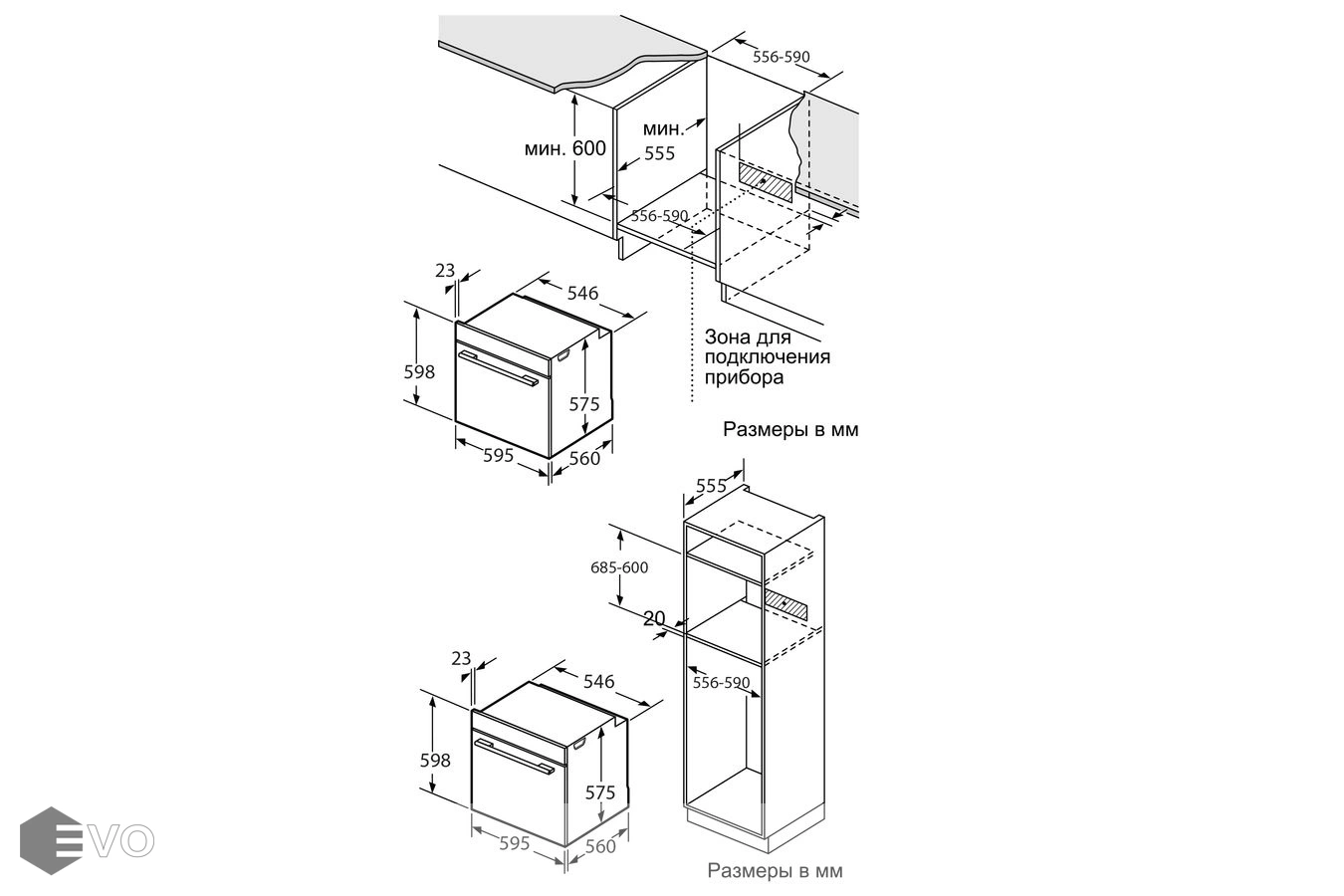 556-590

мин. 600

мин.
555

556-590

23

546

598

575

595

560

Зона для подключения прибора

Размеры в мм

555

685-600

20

556-590

23

546

598

575

595

560

Размеры в мм

EVO