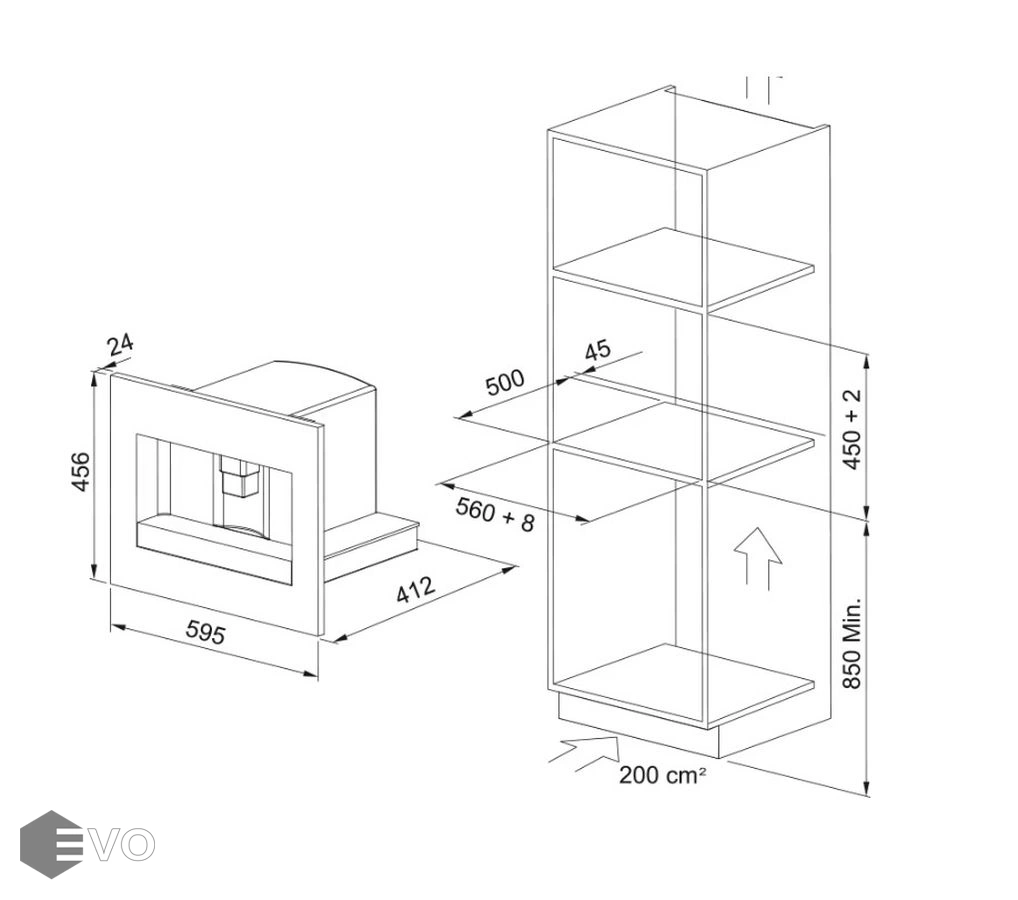 24
456
595
412
500
45
560 + 8
450 + 2
850 Min.
200 cm²
EVO