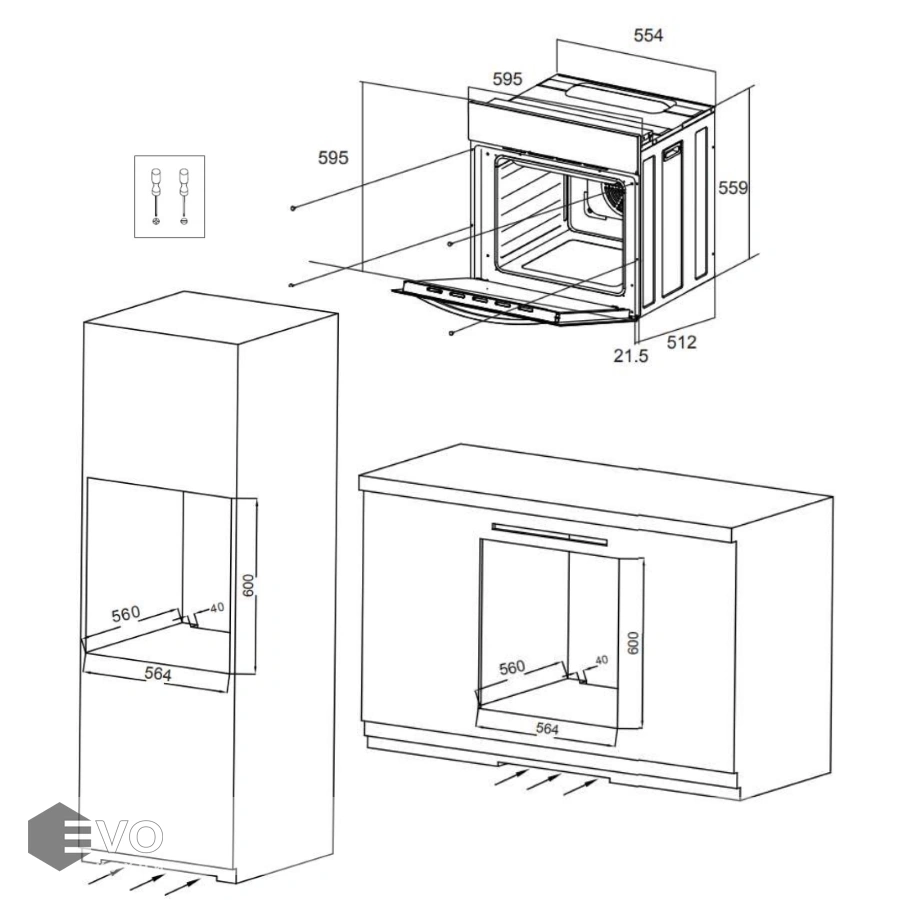 554
595
595
559
512
21.5
600
560
40
564
600
560
40
564
EVO