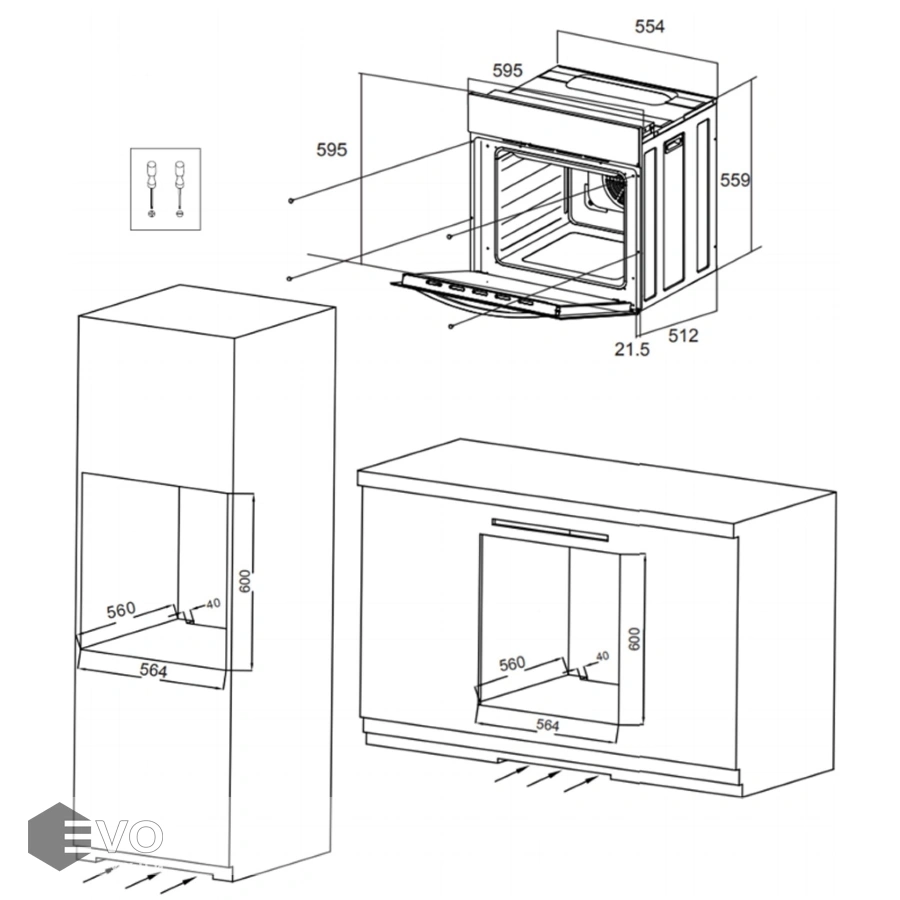 554
595
595
559
21.5
512
600
560
40
564
600
560
40
564
EVO