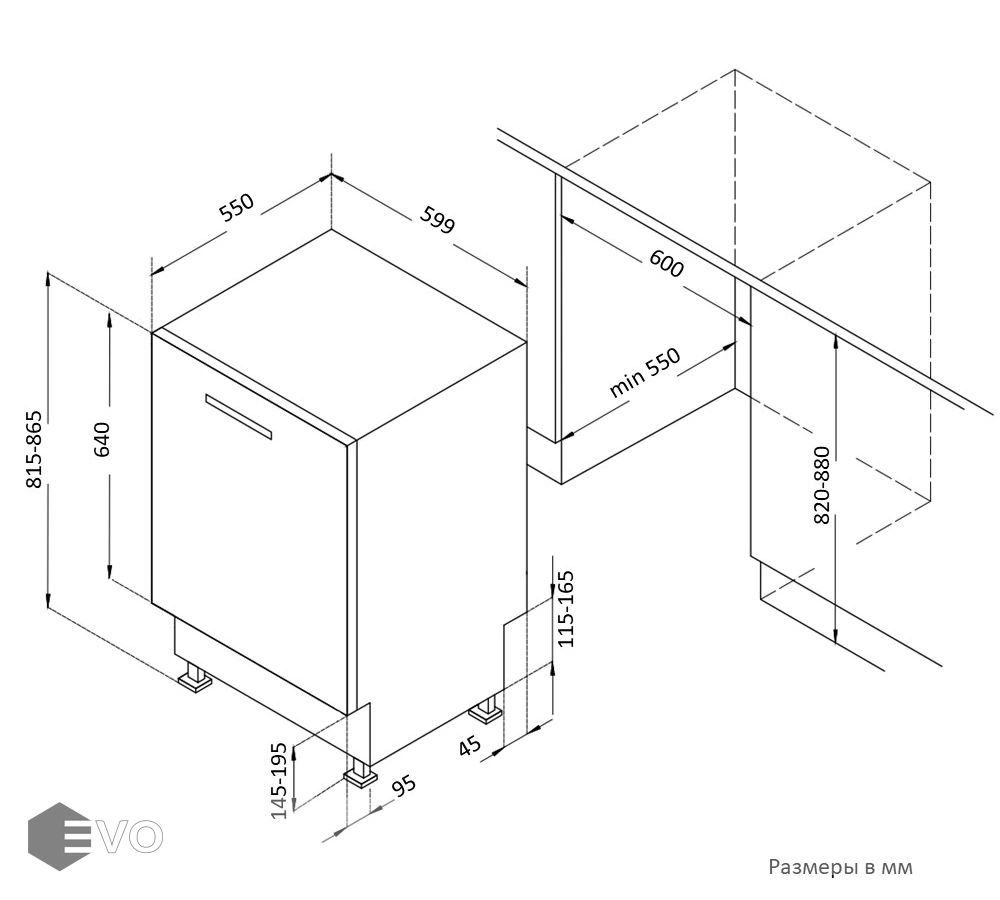 550
599
600
min 550
815-865
640
820-880
115-165
145-195
45
95
EVO
Размеры в мм