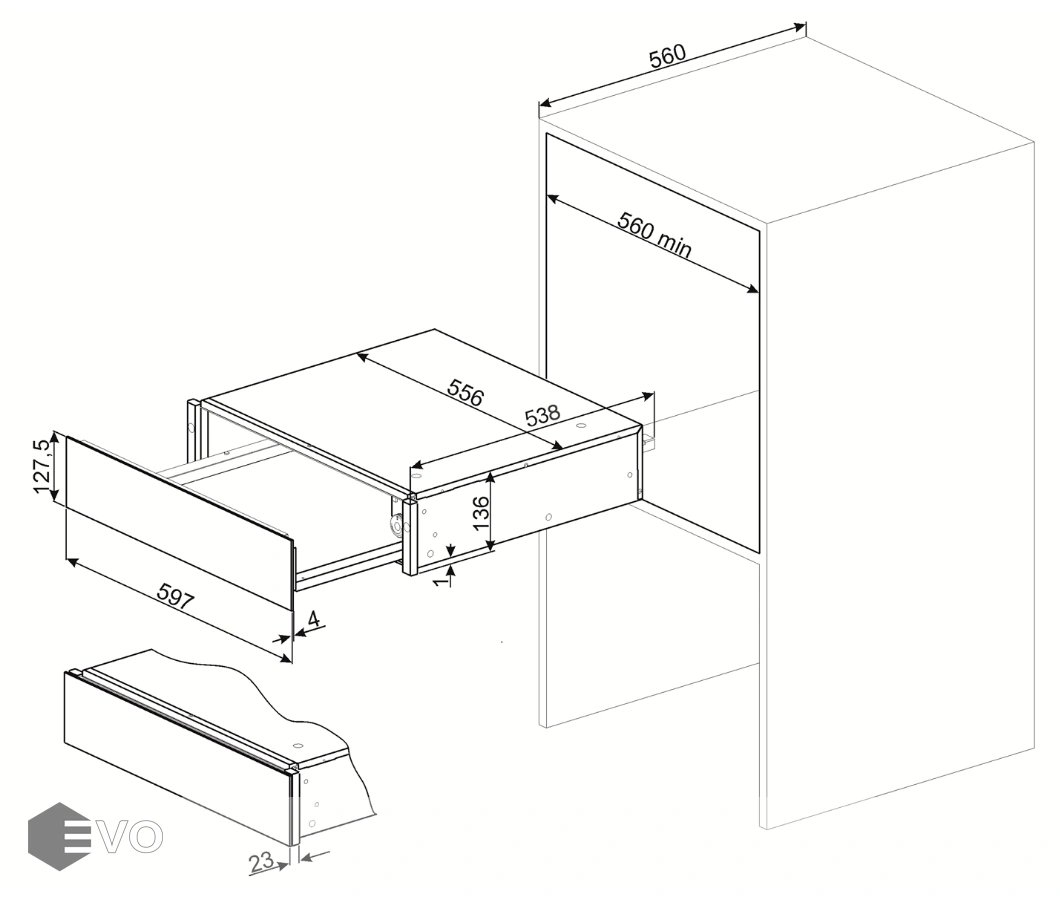 560
560 min
556
538
127,5
136
1
597
4
23
EVO