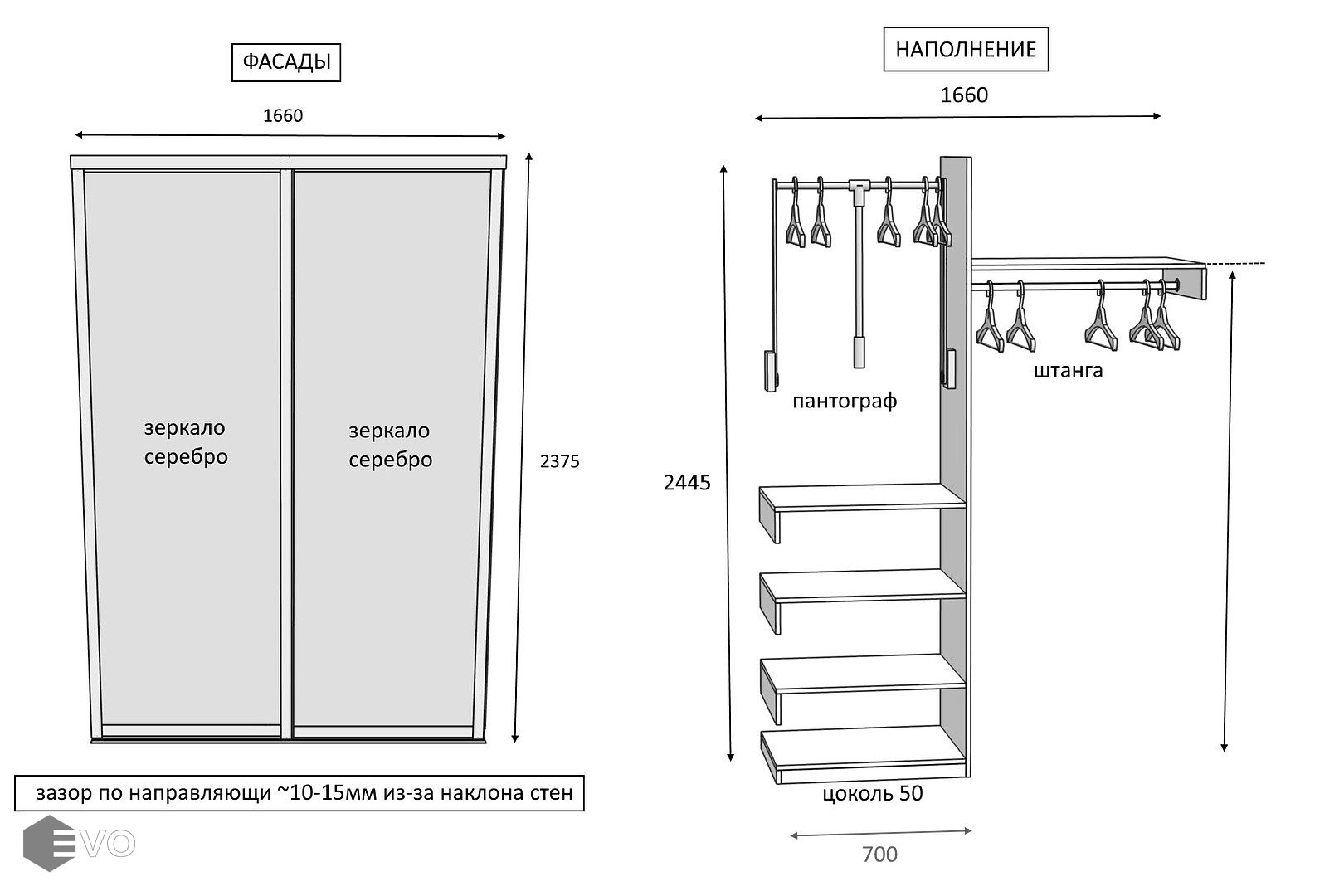 ФАСАДЫ

1660

зеркало серебро

зеркало серебро

2375

зазор по направляющи ~10-15мм из-за наклона стен

EVO

НАПОЛНЕНИЕ

1660

2445

пантограф

штанга

цоколь 50

700