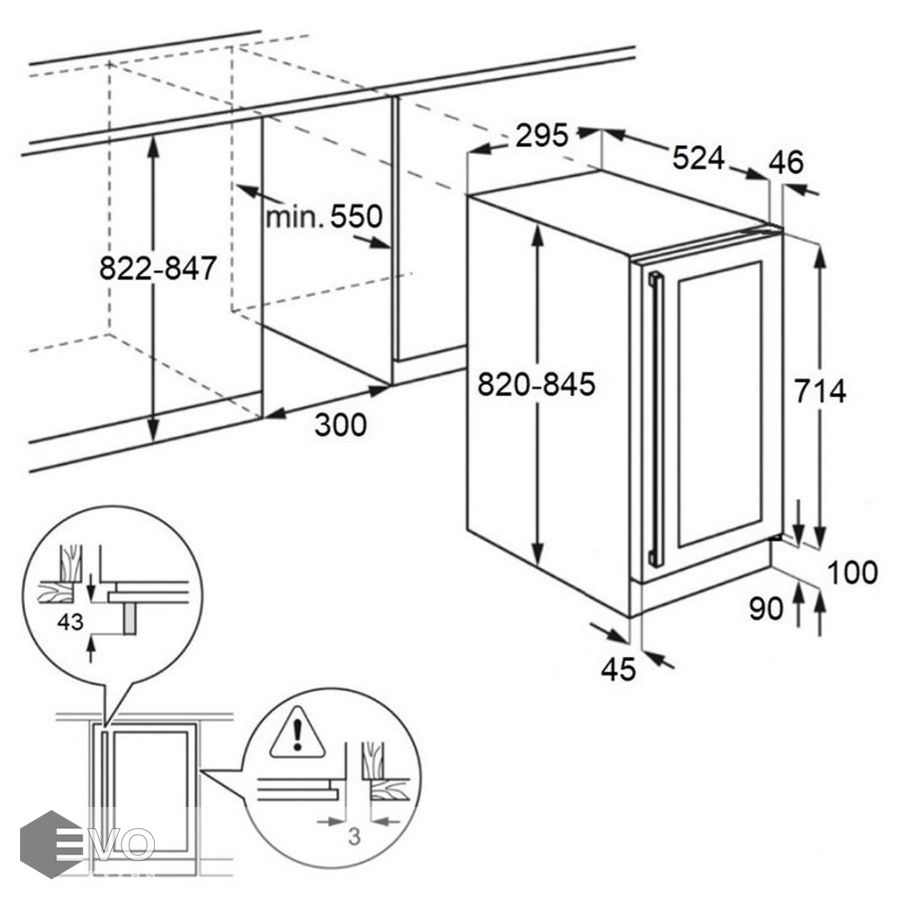 295
524
46
min. 550
822-847
820-845
714
300
100
90
45
43
3
EVO