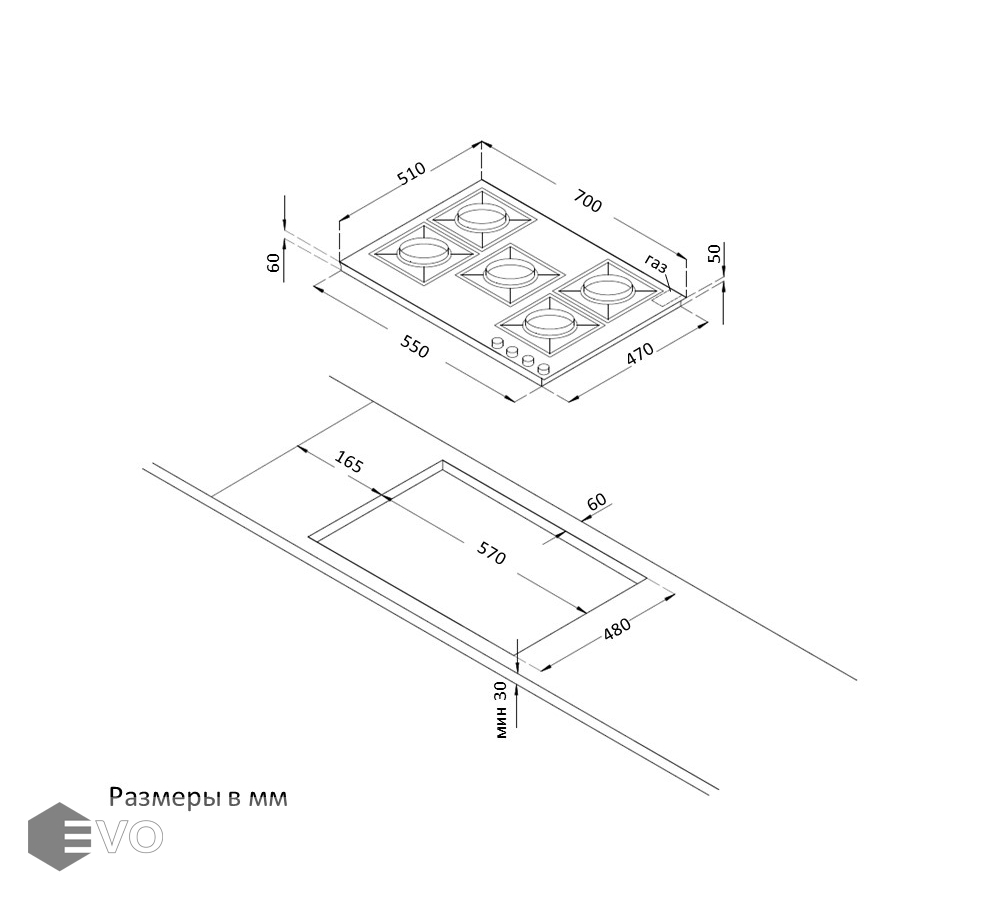 510
700
60
газ
50
550
470
165
60
570
480
мин 30

Размеры в мм

EVO