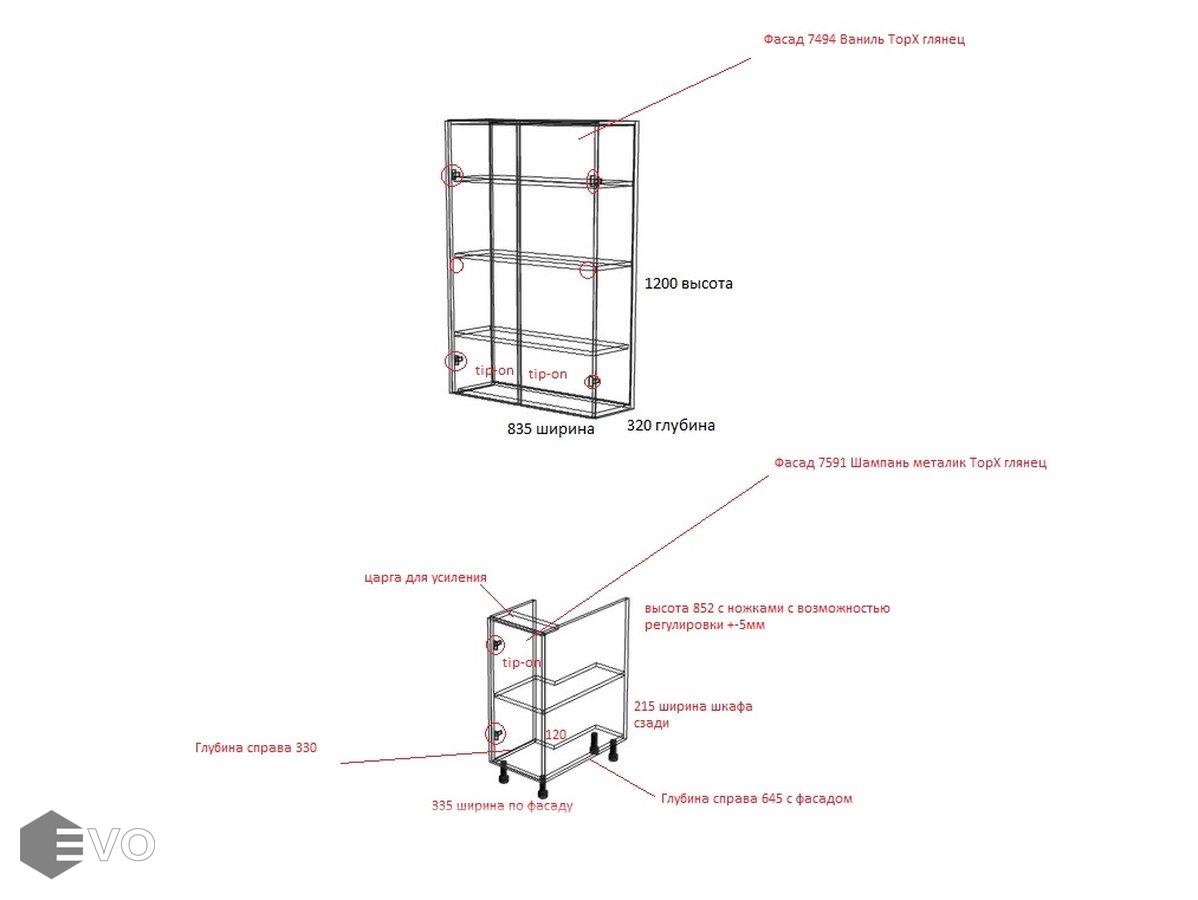 Фасад 7494 Ваниль TopX глянец

1200 высота

tip-on
tip-on

835 ширина
320 глубина

Фасад 7591 Шампань металик TopX глянец

царга для усиления

высота 852 с ножками с возможностью регулировки +-5мм

tip-on

215 ширина шкафа сзади

120

Глубина справа 330

335 ширина по фасаду

Глубина справа 645 с фасадом

EVO