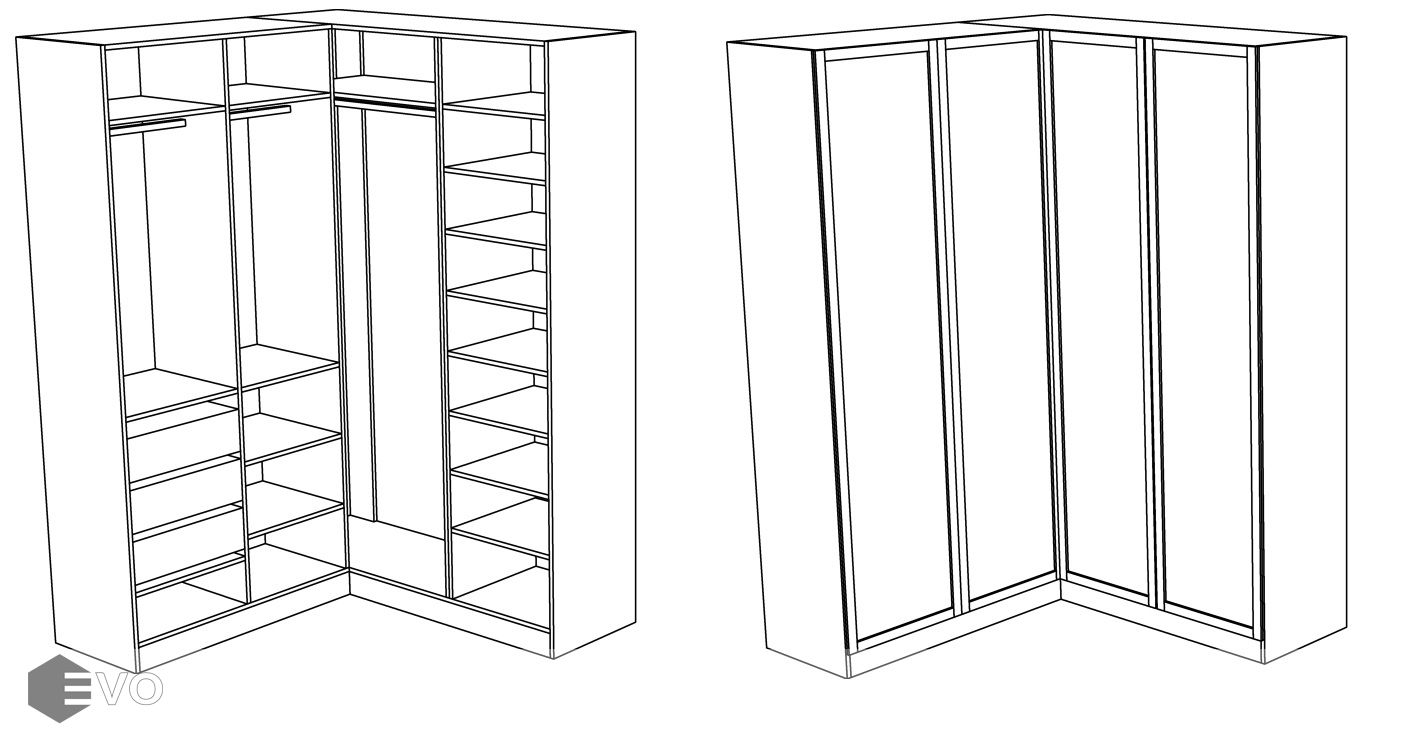 EVO