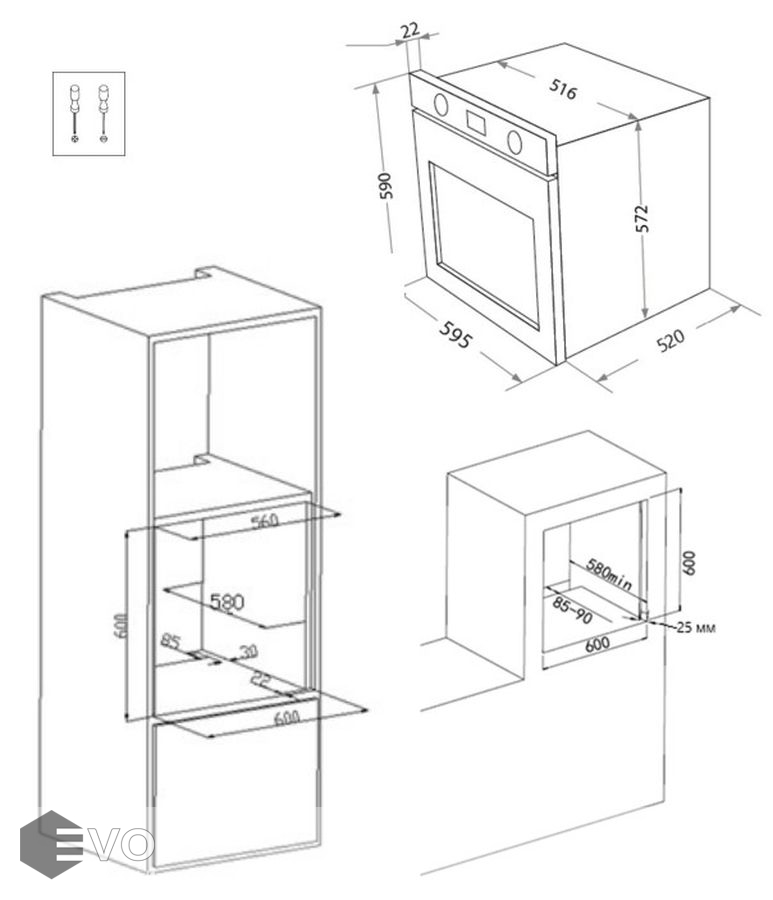 22
516
590
572
595
520
560
580
600
85
30
22
600
580min
600
85-90
25 мм
600
EVO