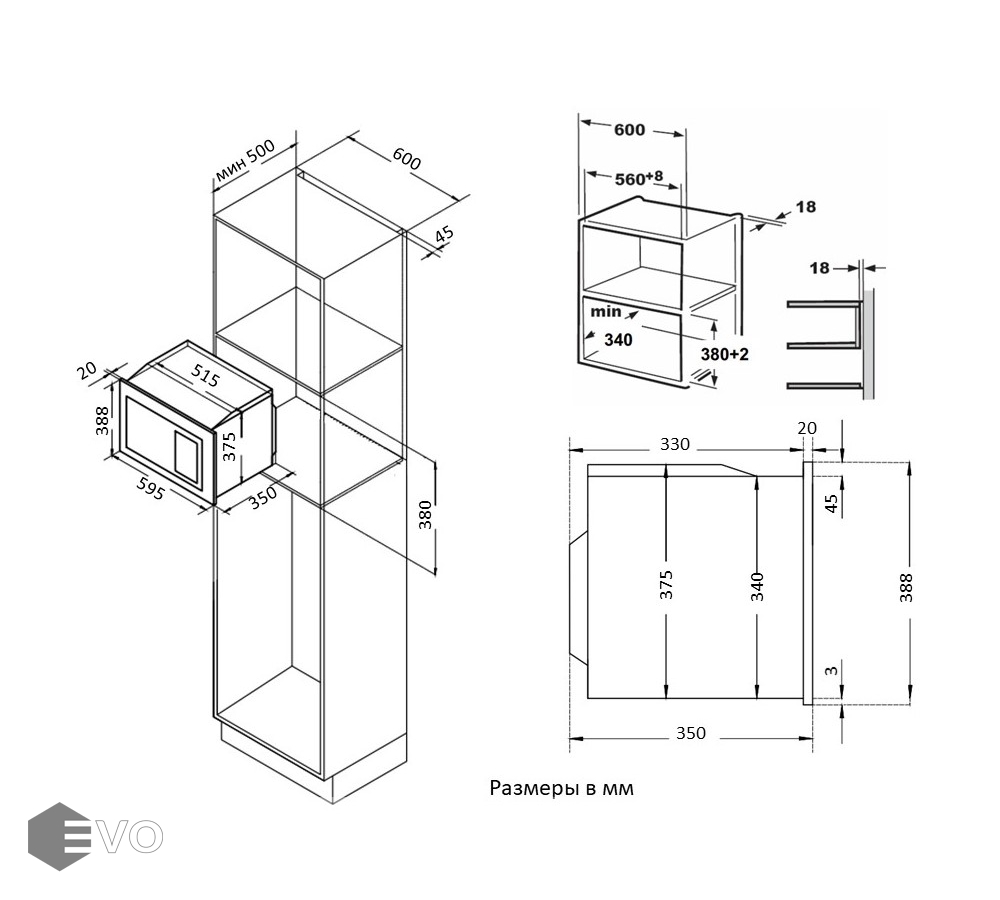 мин 500
600
45
20
515
388
375
595
350
380

600
$560^{+8}$
18
18
min
340
380+2

330
20
45
375
340
388
3
350

Размеры в мм

EVO