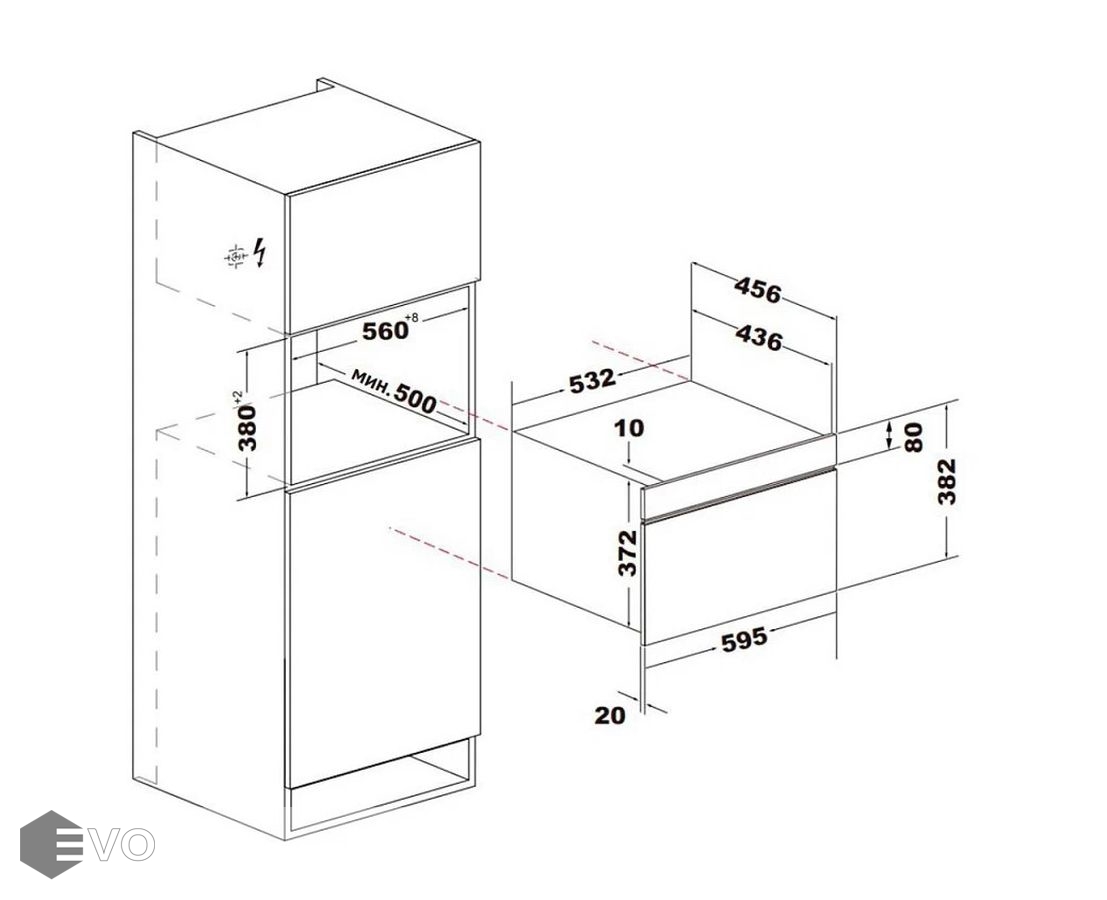 $560^{+8}$
мин. 500
$380^{+2}$
456
436
532
10
80
382
372
595
20
EVO