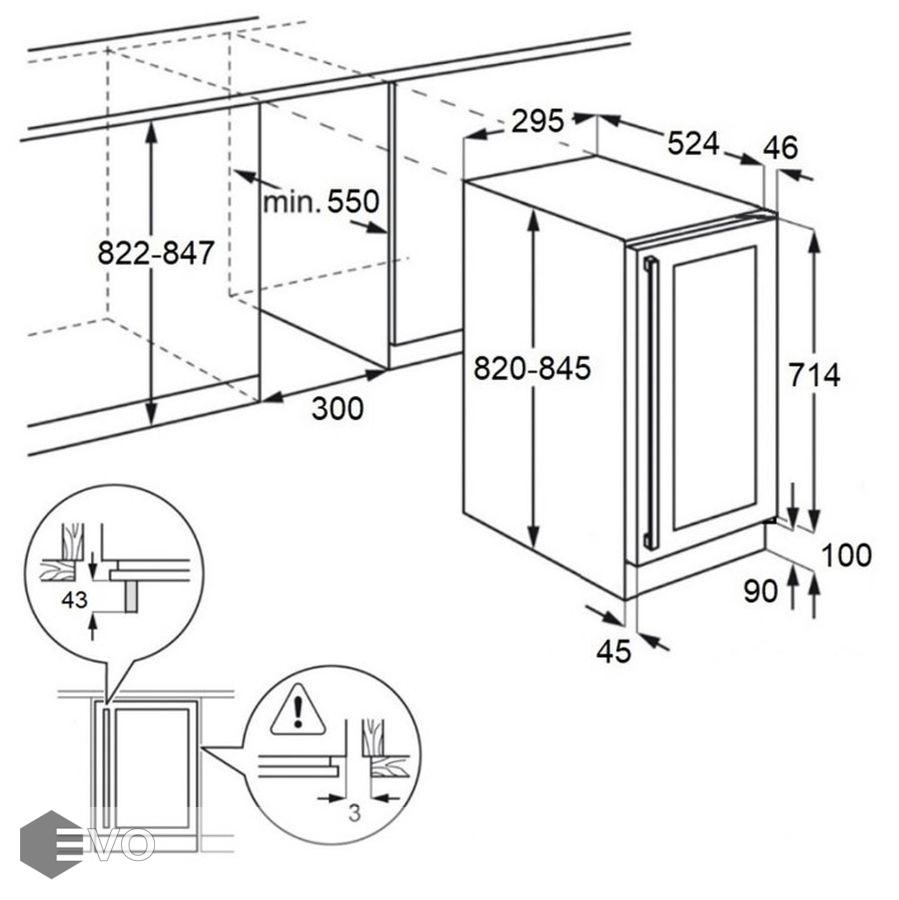 295
524
46
min. 550
822-847
820-845
714
300
100
90
45
43
3
EVO