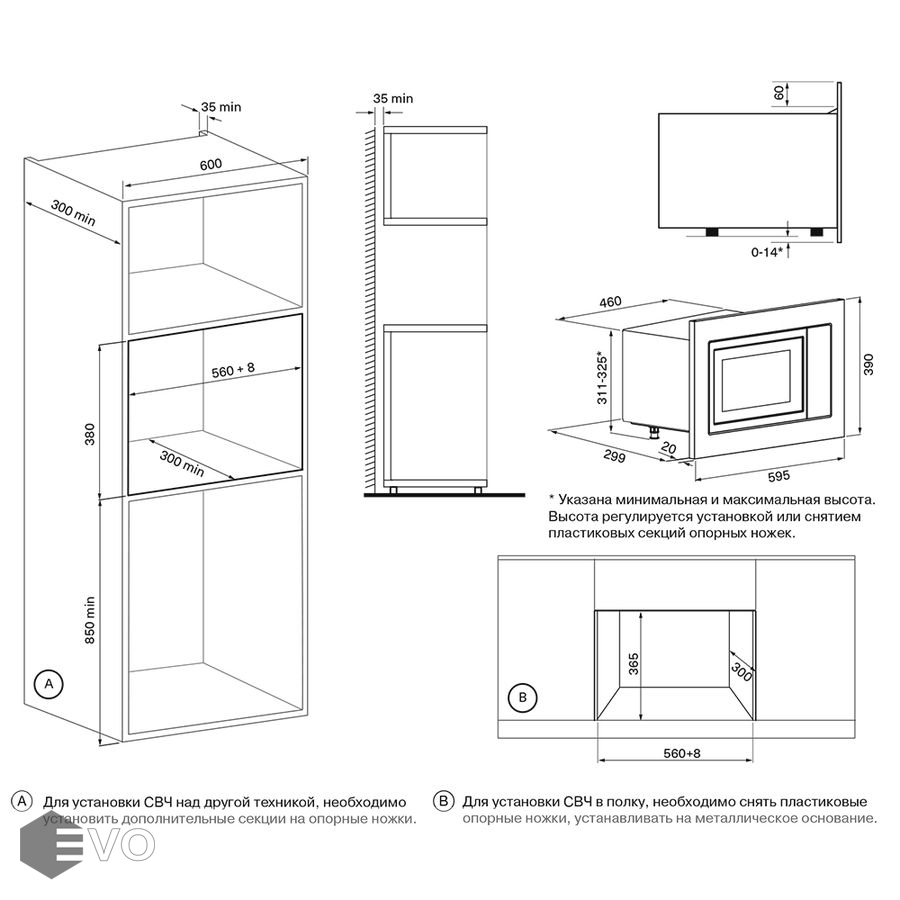 35 min
600
300 min
560 + 8
380
300 min
850 min
A
35 min
60
0-14*
460
311-325*
390
299
20
595
* Указана минимальная и максимальная высота. Высота регулируется установкой или снятием пластиковых секций опорных ножек.
365
300
B
560+8

A Для установки СВЧ над другой техникой, необходимо установить дополнительные секции на опорные ножки.

B Для установки СВЧ в полку, необходимо снять пластиковые опорные ножки, устанавливать на металлическое основание.

EVO