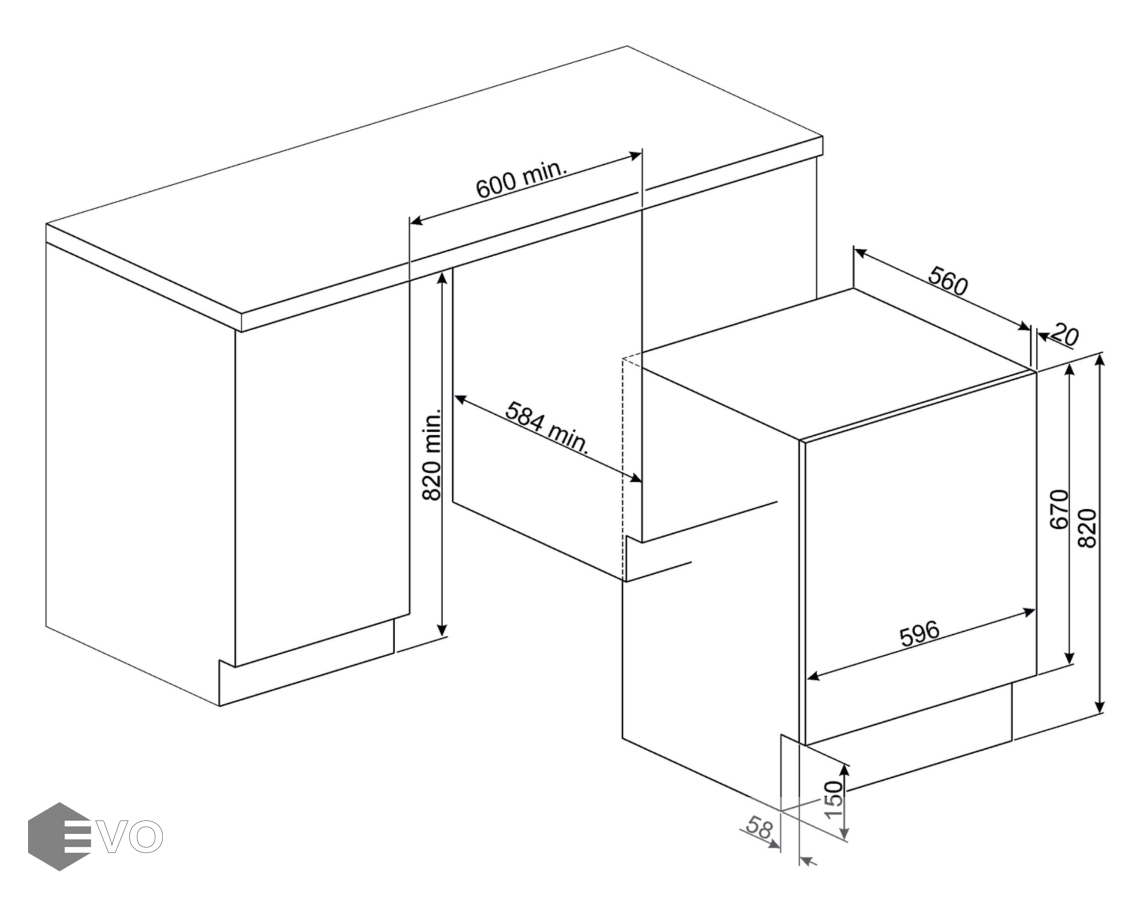 600 min.
820 min.
584 min.
560
20
670
820
596
150
58
EVO