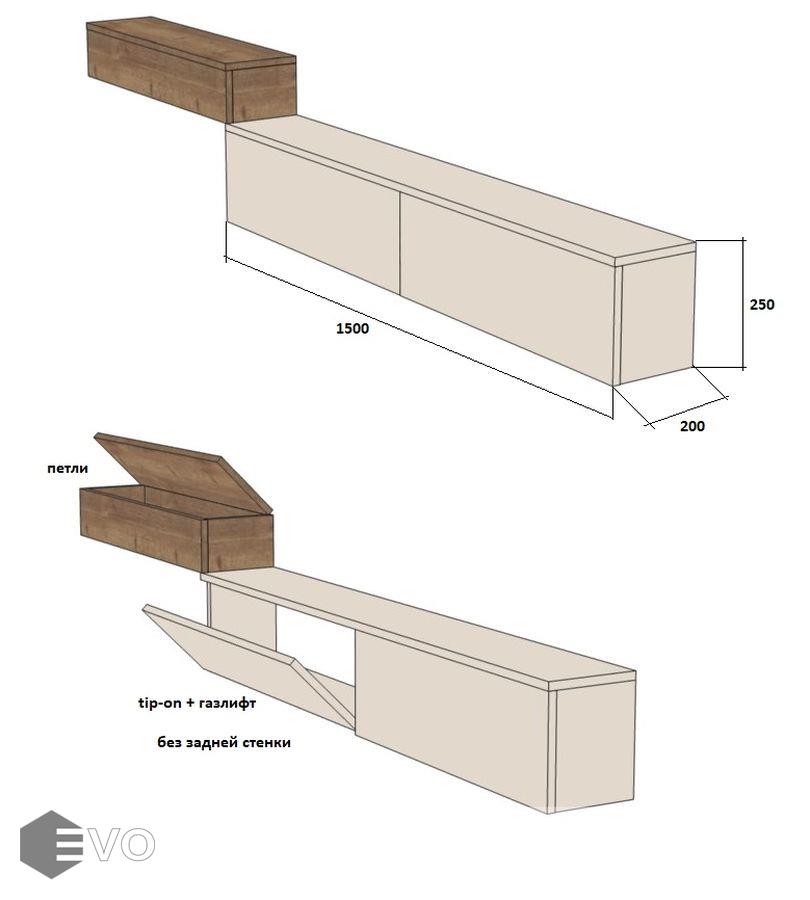 1500

250

200

петли

tip-on + газлифт

без задней стенки

EVO