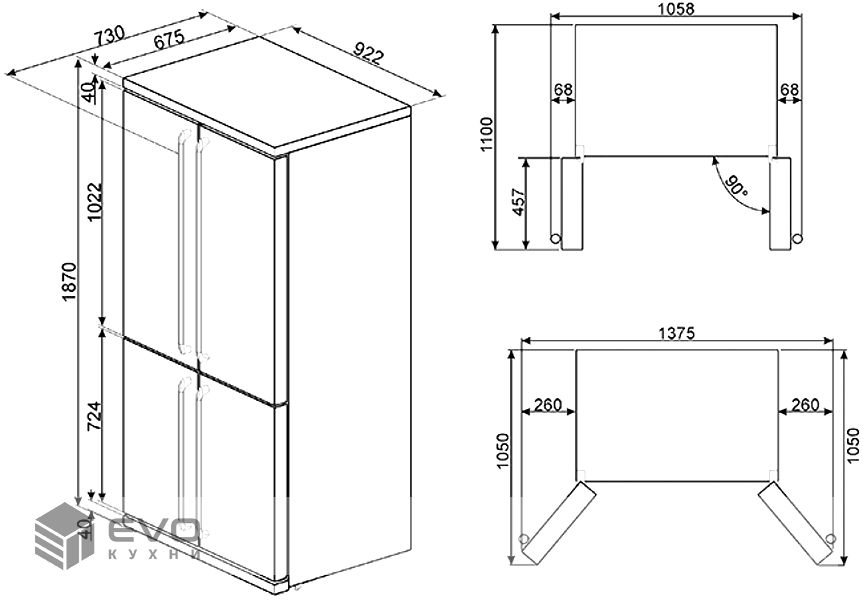 730
675
922
40
1022
1870
724
40
EVO
КУХНИ

1058
68
68
1100
457
90°

1375
260
260
1050
1050