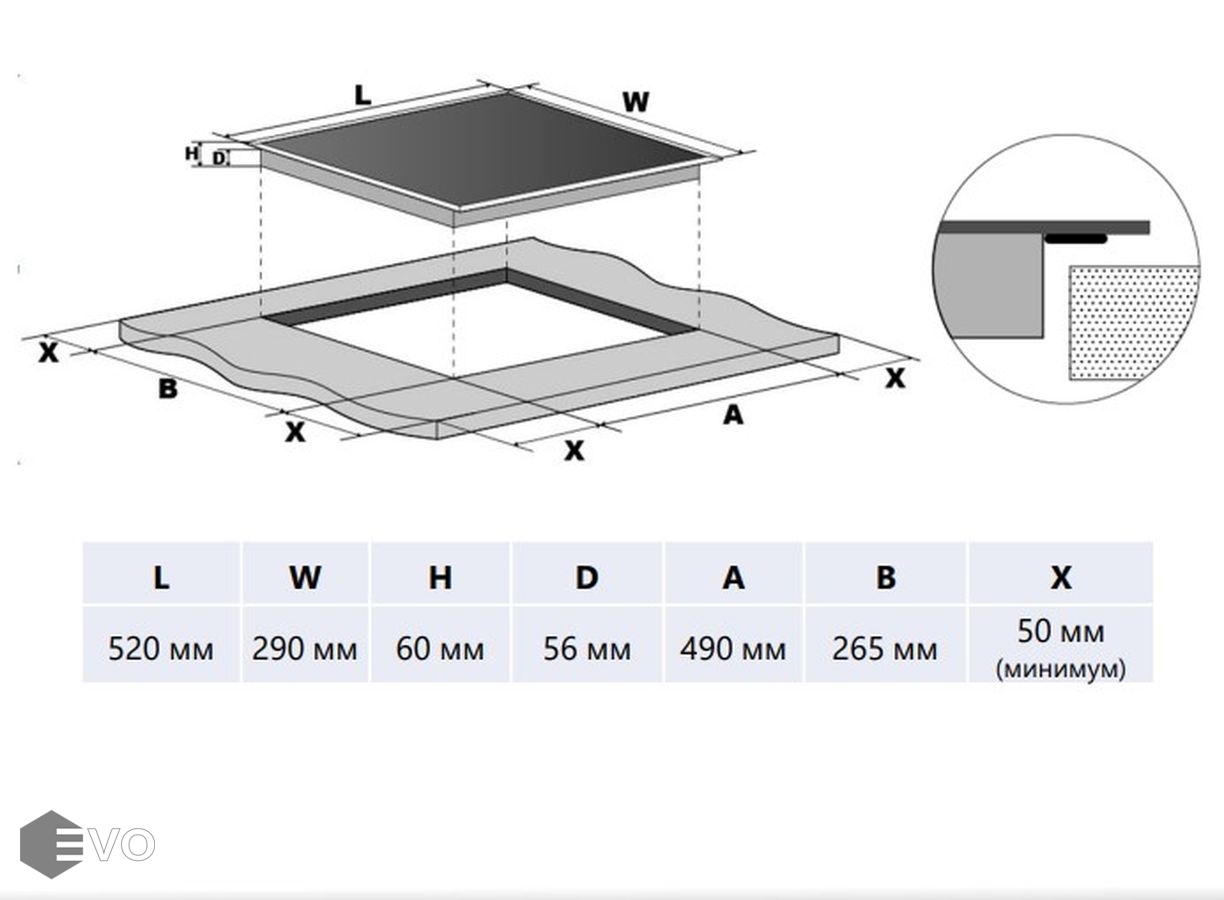 L
W
H
D
X
B
X
X
A
X

| L | W | H | D | A | B | X |
|---|---|---|---|---|---|---|
| 520 мм | 290 мм | 60 мм | 56 мм | 490 мм | 265 мм | 50 мм (минимум) |

EVO