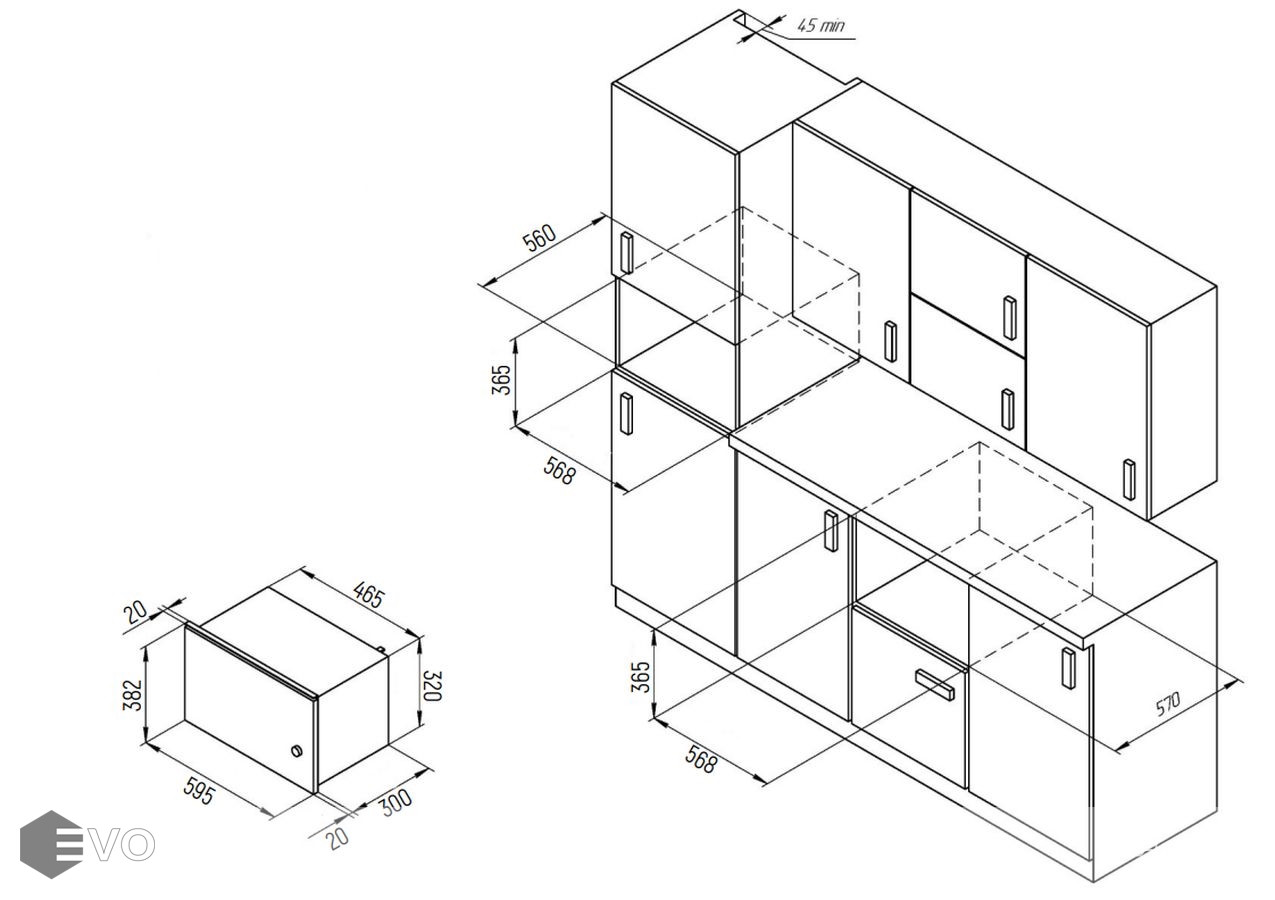 45 min

560

365

568

365

568

570

20

465

382

320

595

300

20

EVO