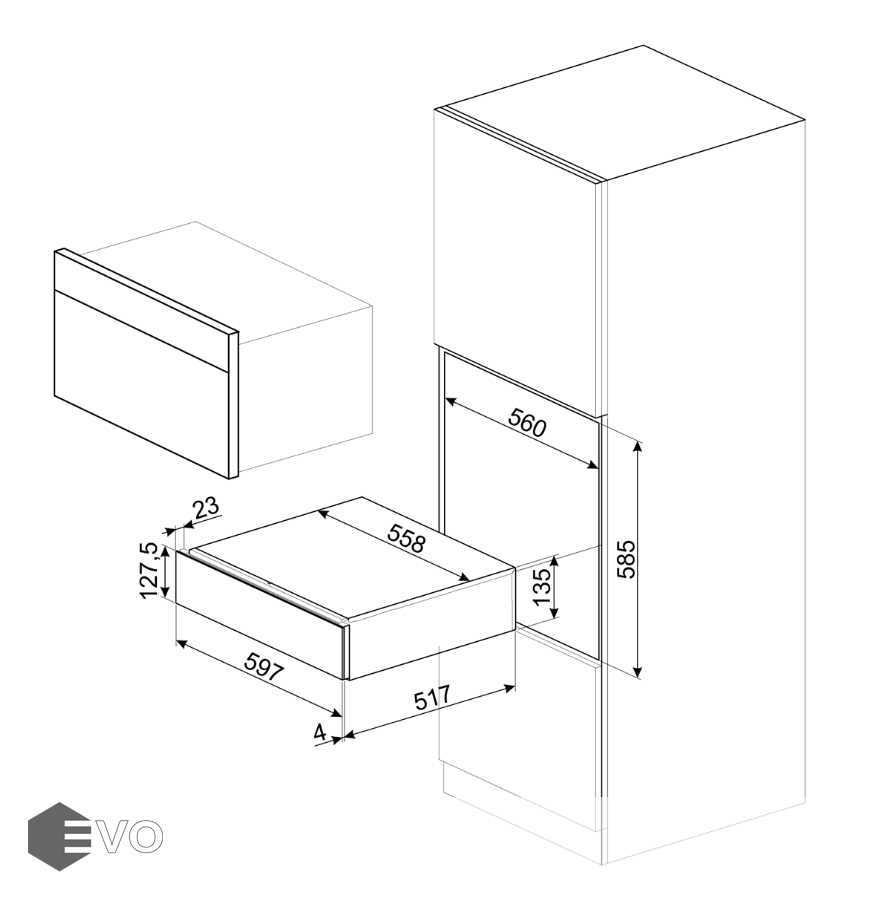 560

585

23

558

127,5

135

597

517

4

EVO