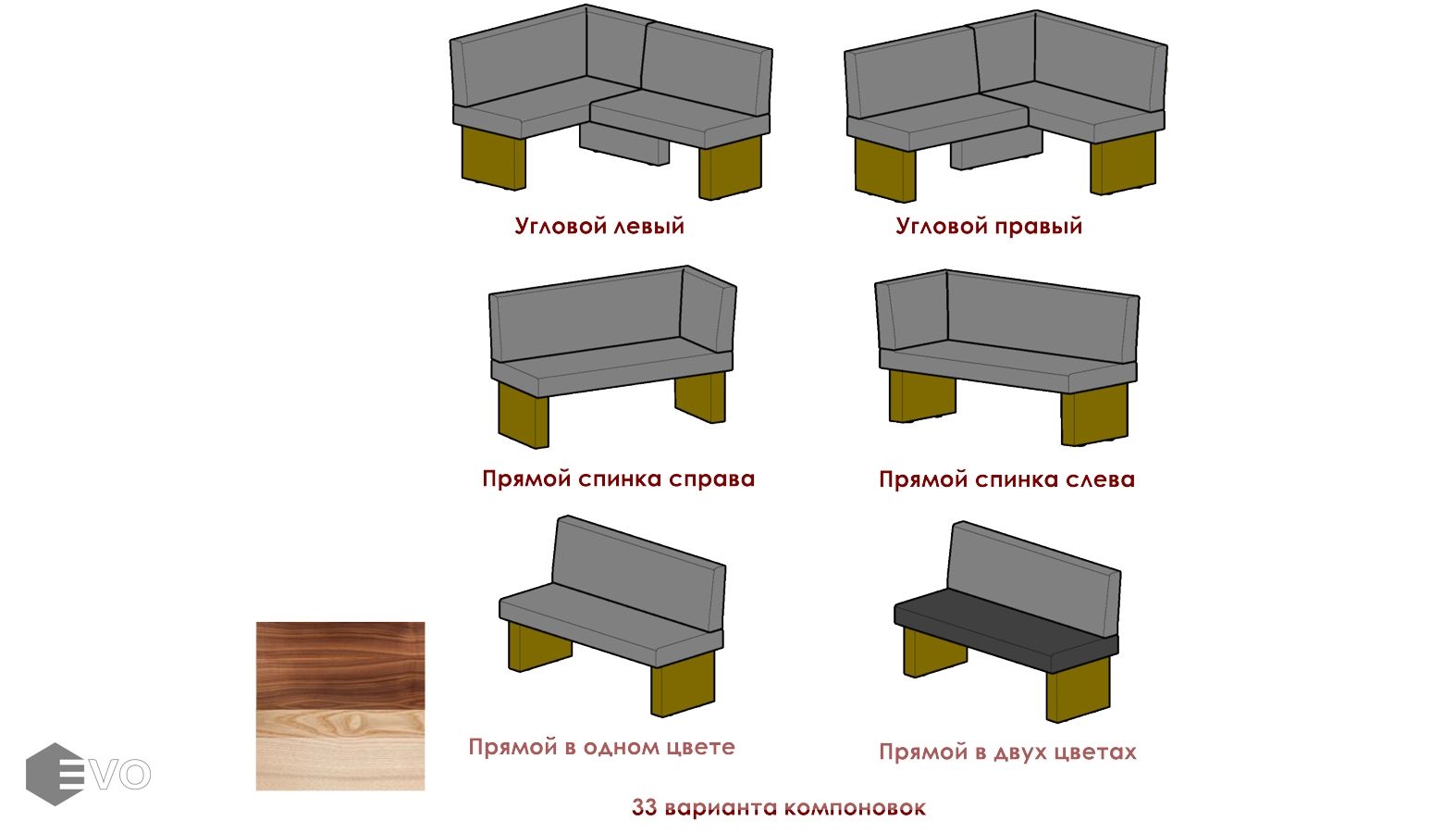 Угловой левый

Угловой правый

Прямой спинка справа

Прямой спинка слева

Прямой в одном цвете

Прямой в двух цветах

EVO

33 варианта компоновок