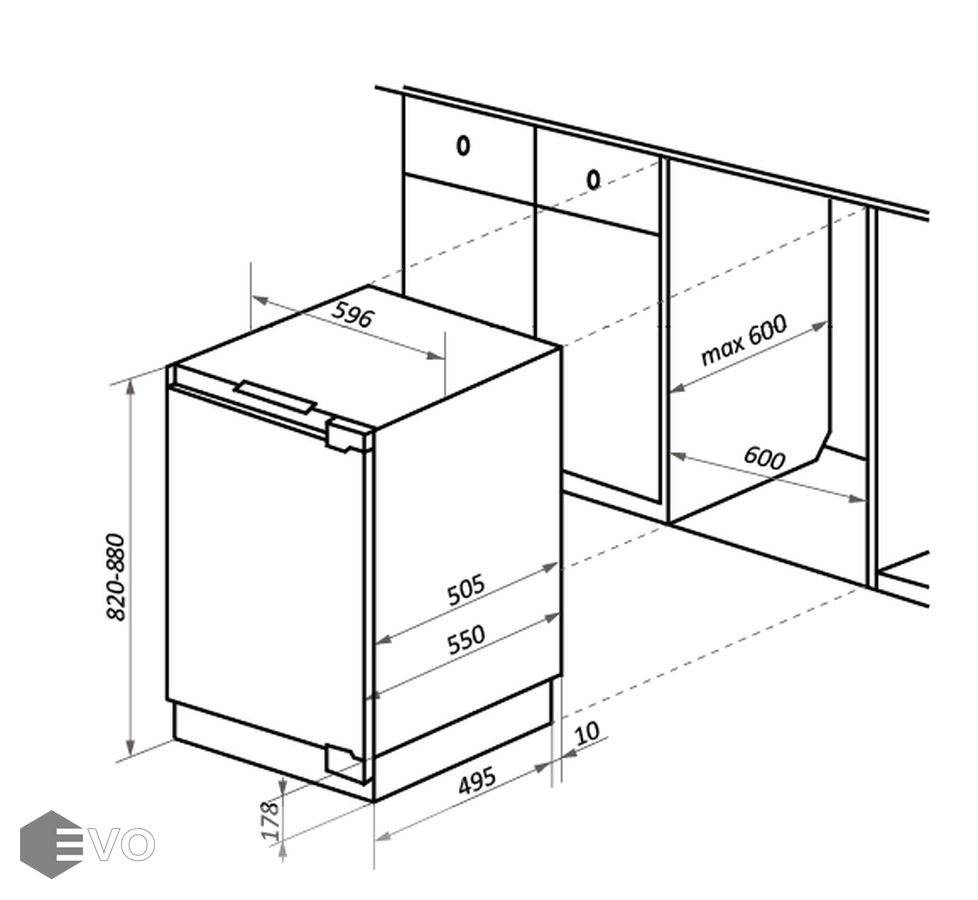 596
max 600
600
820-880
505
550
10
495
178
EVO