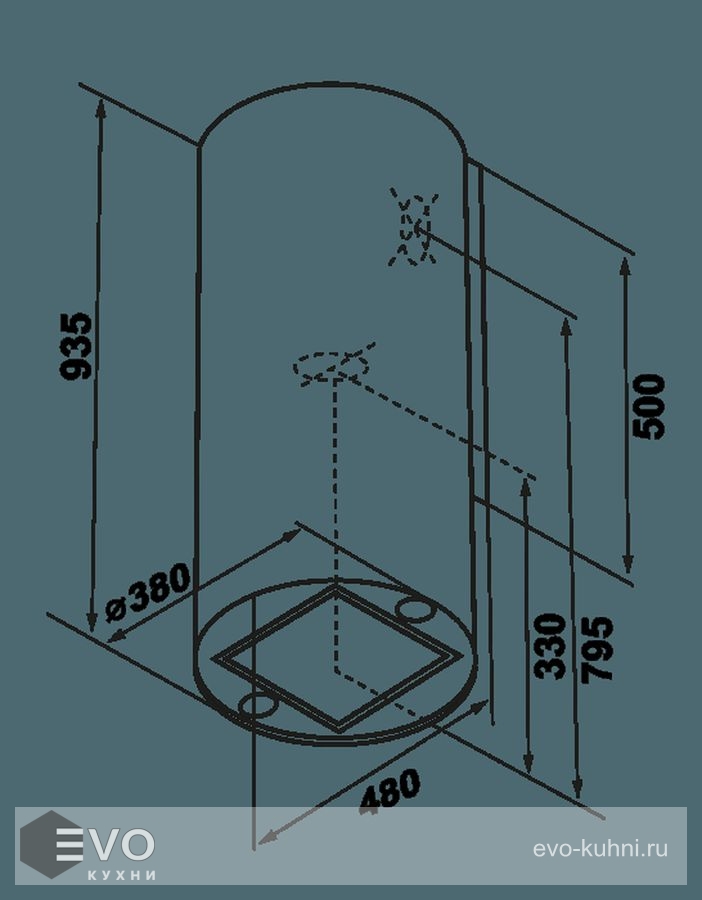 935
500
ø380
330
795
480
EVO
КУХНИ
evo-kuhni.ru