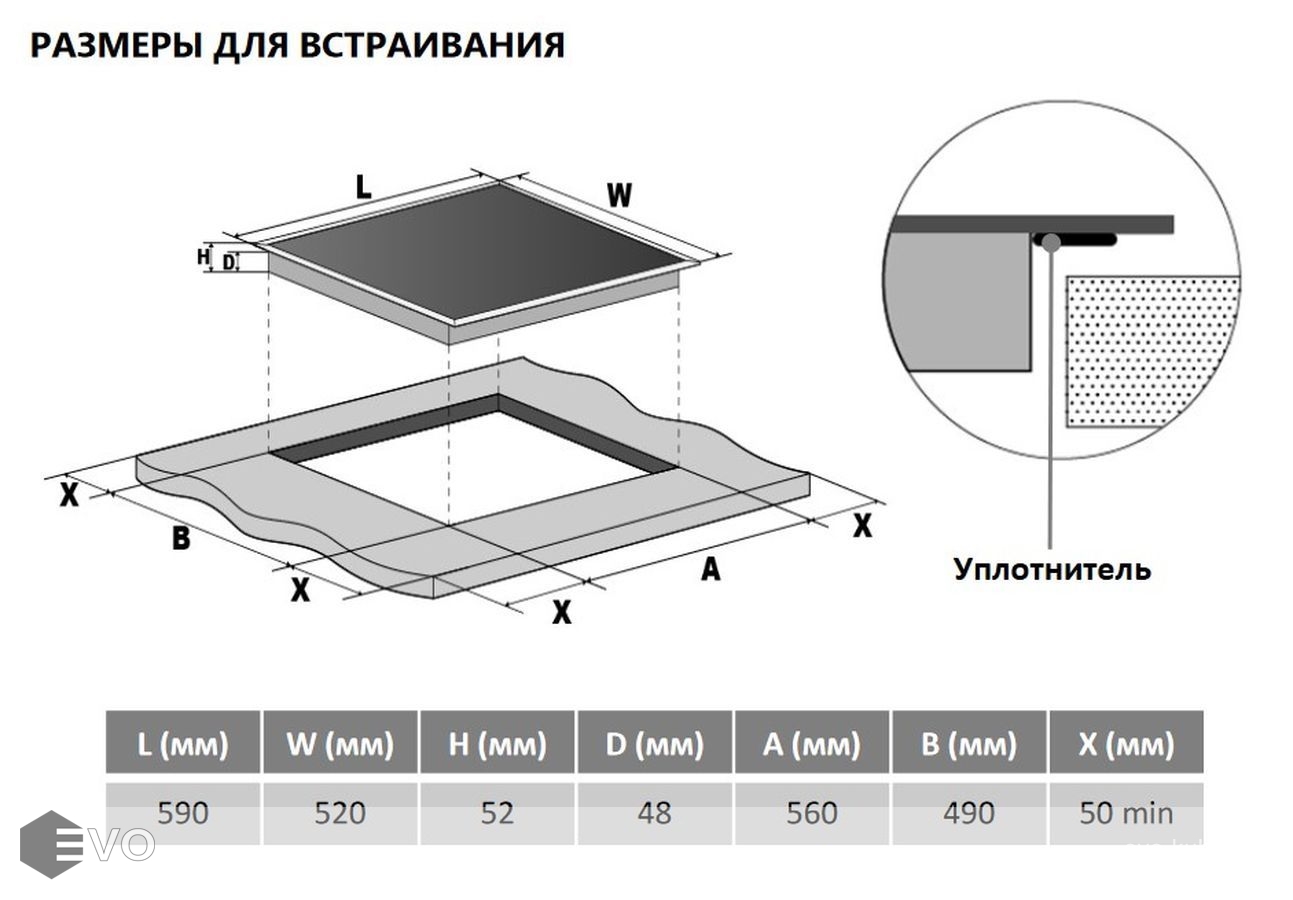 РАЗМЕРЫ ДЛЯ ВСТРАИВАНИЯ

L
W
H
D
X
B
X
X
A
X

Уплотнитель

| L (мм) | W (мм) | H (мм) | D (мм) | A (мм) | B (мм) | X (мм) |
|---|---|---|---|---|---|---|
| 590 | 520 | 52 | 48 | 560 | 490 | 50 min |

EVO