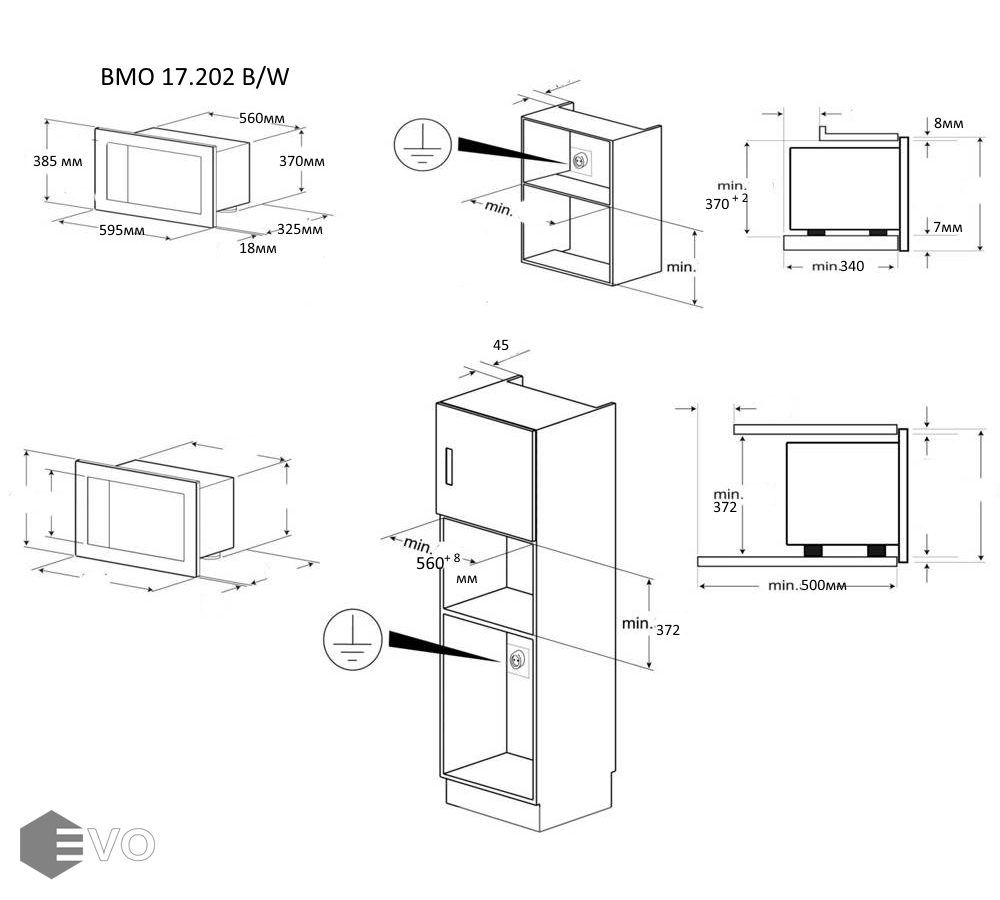 BMO 17.202 B/W

560мм
385 мм
370мм
595мм
325мм
18мм

min.
min.

8мм
min.
$370^{+2}$
7мм
min 340

45

min.
$560^{+8}$
мм
min. 372

min.
372
min. 500мм

EVO