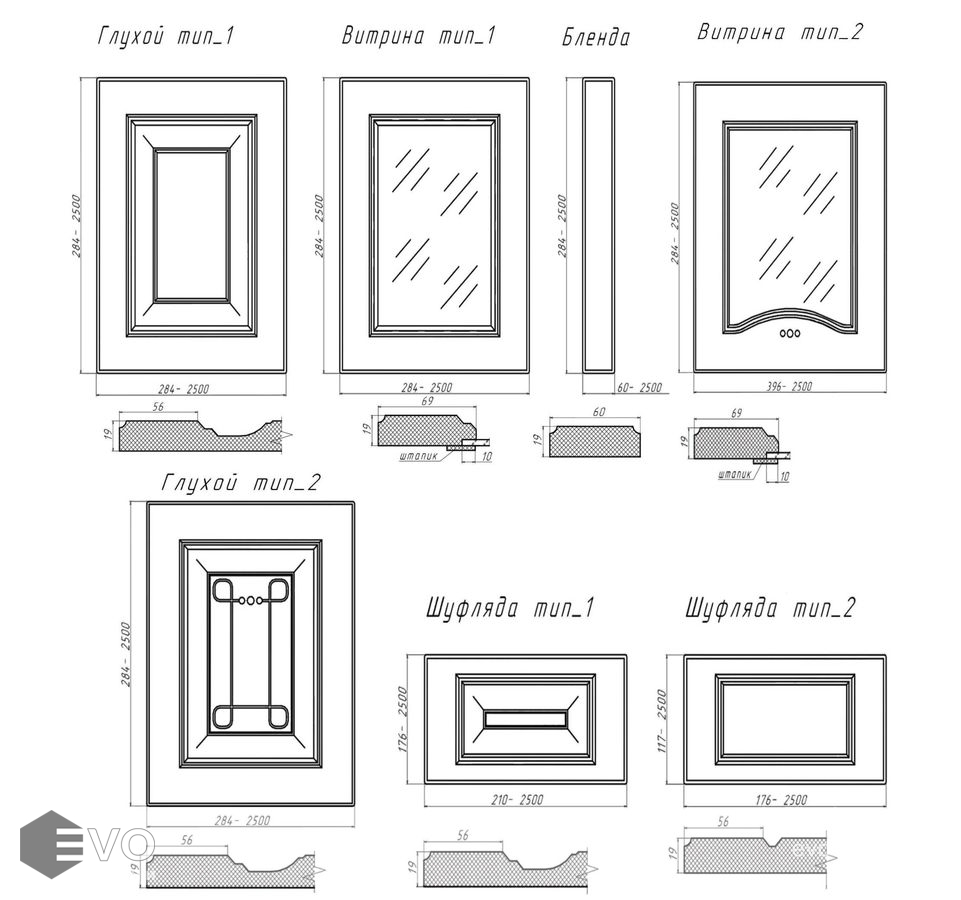 Глухой тип_1

284- 2500

284- 2500

56

19

Витрина тип_1

284- 2500

284- 2500

69

19

штапик

10

Бленда

284- 2500

60- 2500

60

19

Витрина тип_2

284- 2500

396- 2500

69

19

штапик

10

Глухой тип_2

284- 2500

284- 2500

56

19

Шуфляда тип_1

176- 2500

210- 2500

56

19

Шуфляда тип_2

117- 2500

176- 2500

56

19

EVO