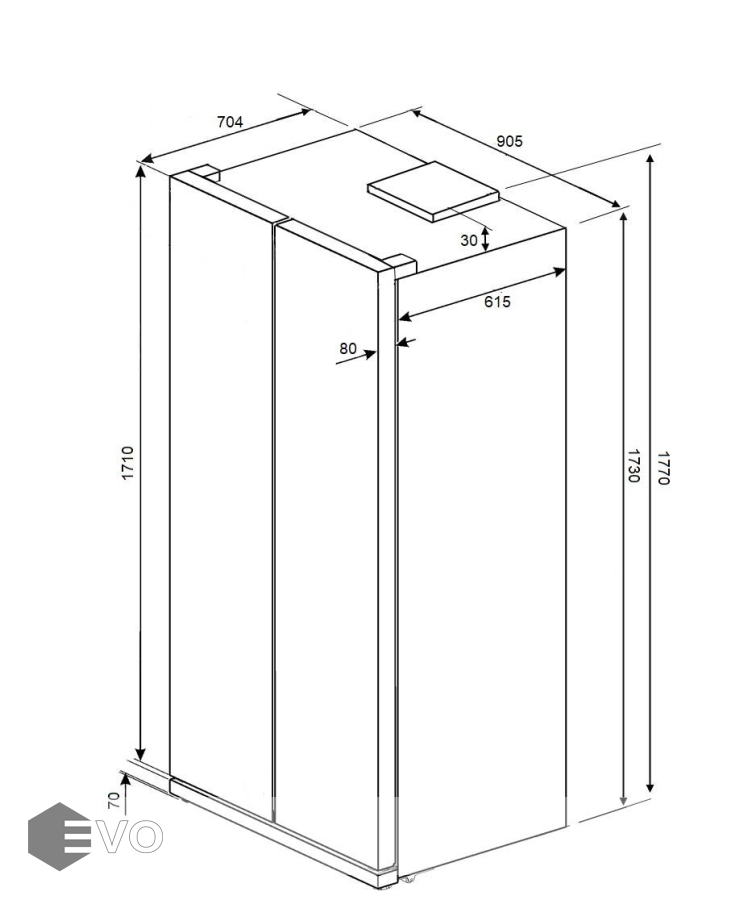 704
905
30
615
80
1710
1730
1770
70
EVO