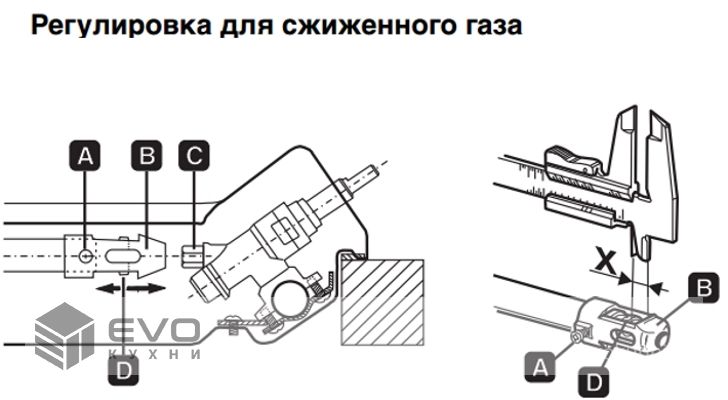 Регулировка для сжиженного газа

A
B
C
D
EVO
КУХНИ
X
B
A
D